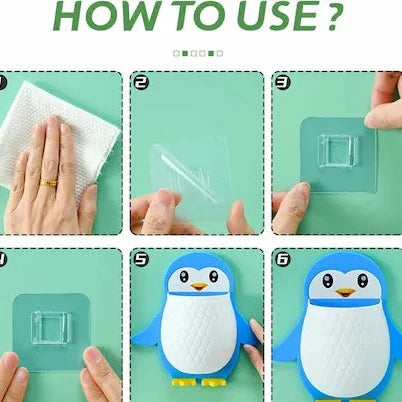 HOW TO USE ?

1

2

3

4

5

6