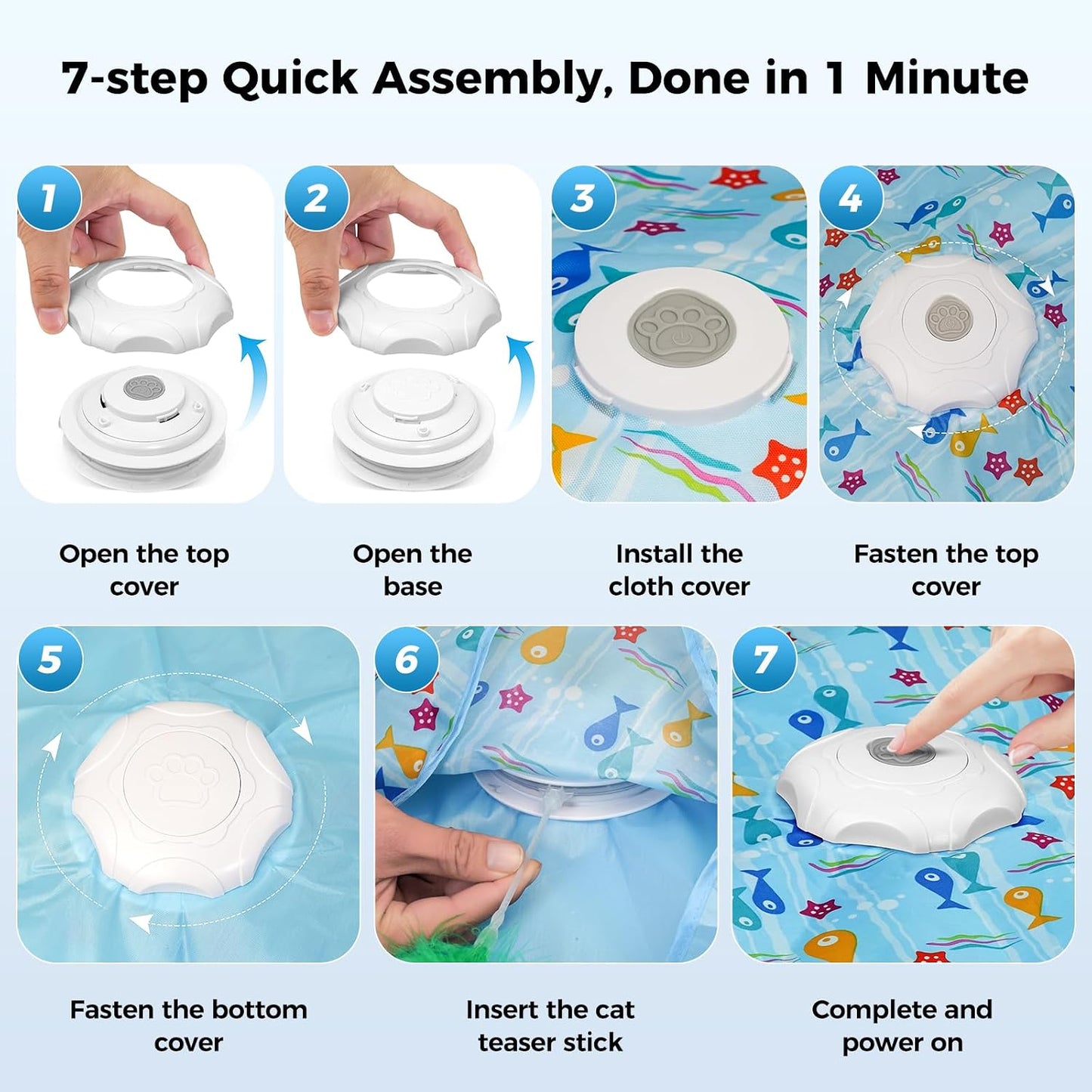 7-step Quick Assembly, Done in 1 Minute

1

Open the top cover

2

Open the base

3

Install the cloth cover

4

Fasten the top cover

5

Fasten the bottom cover

6

Insert the cat teaser stick

7

Complete and power on