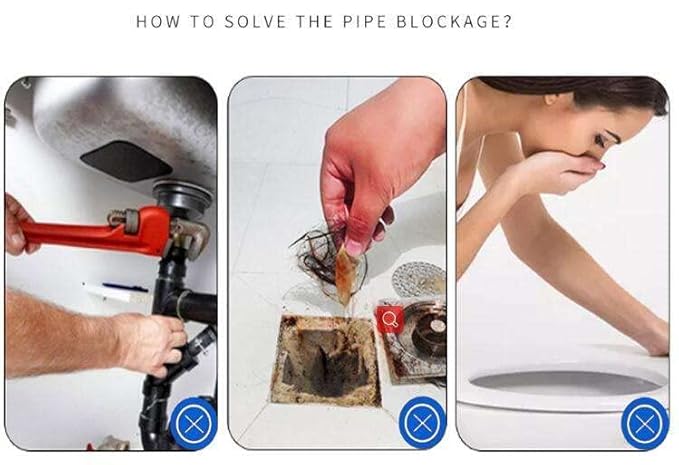 HOW TO SOLVE THE PIPE BLOCKAGE?