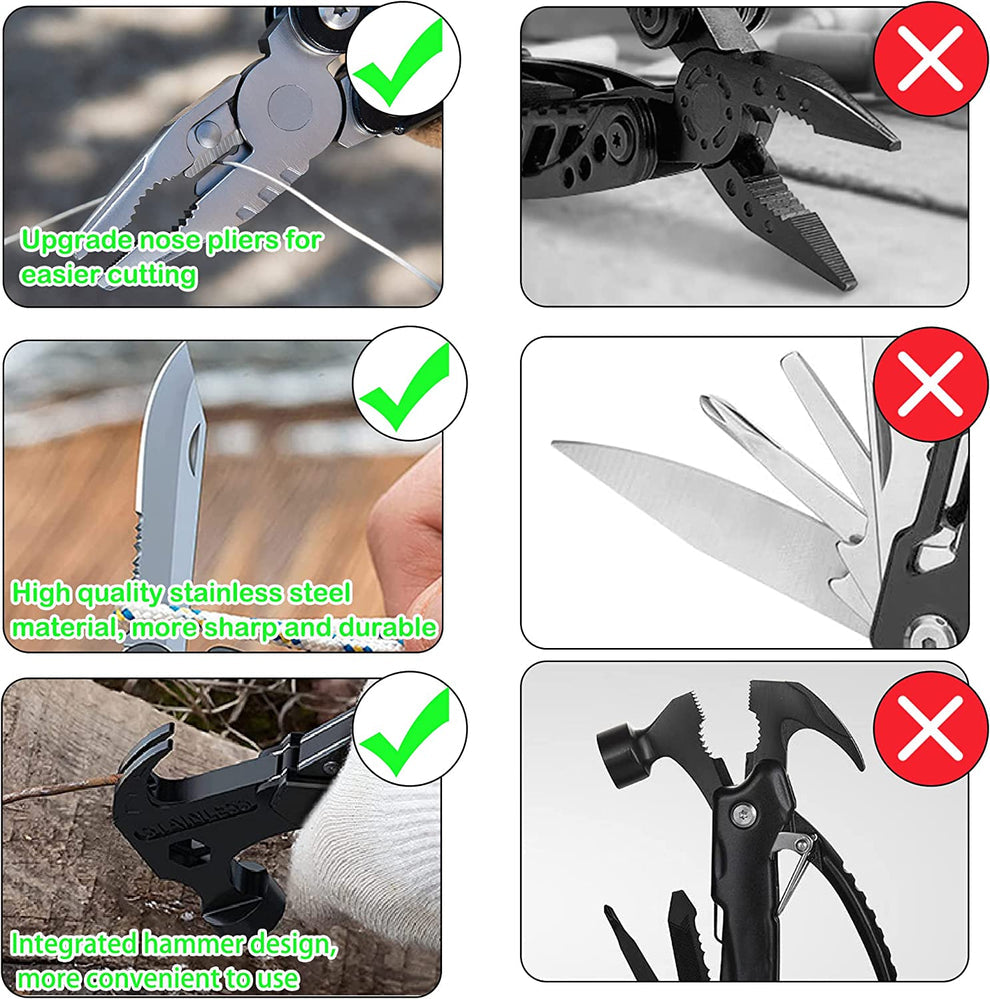 Upgrade nose pliers for easier cutting

High quality stainless steel material, more sharp and durable

STAINLESS

Integrated hammer design, more convenient to use